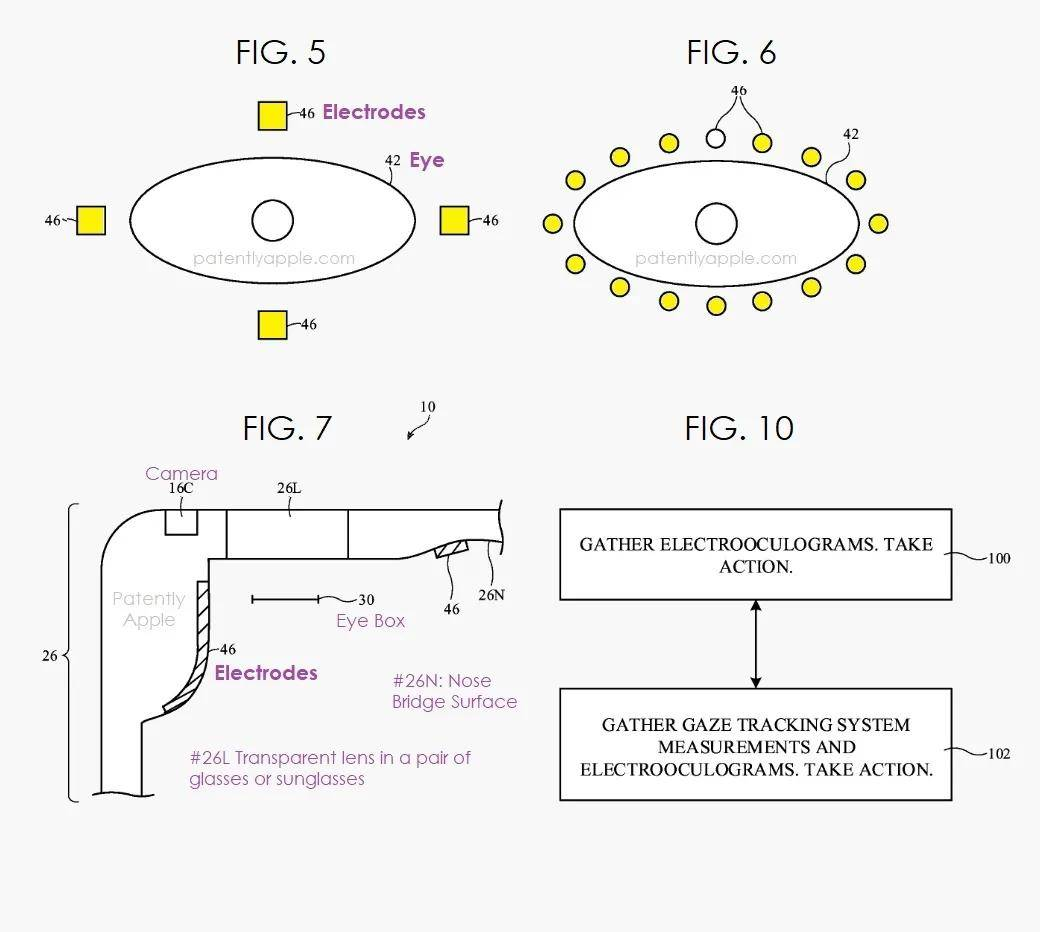 FIG. 5

46 Electrodes

42 Eye

46

46

patentlyapple.com

46

FIG. 6

46

42

patentlyapple.com

FIG. 7

10

Camera
16C

26L

Patently Apple

30
Eye Box

46

26N

26

46
Electrodes

#26N: Nose Bridge Surface

#26L Transparent lens in a pair of glasses or sunglasses

FIG. 10

GATHER ELECTROOCULOGRAMS. TAKE ACTION.

100

GATHER GAZE TRACKING SYSTEM MEASUREMENTS AND ELECTROOCULOGRAMS. TAKE ACTION.

102