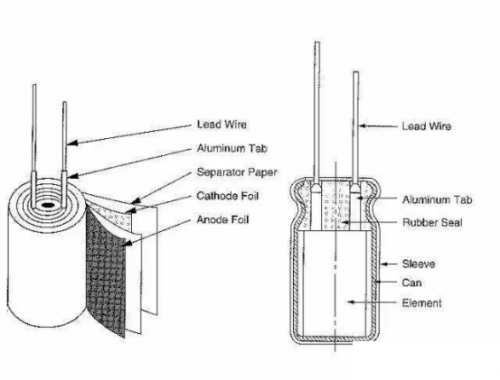 Lead Wire
Aluminum Tab
Separator Paper
Cathode Foil
Anode Foil

Lead Wire
Aluminum Tab
Rubber Seal
Sleeve
Can
Element