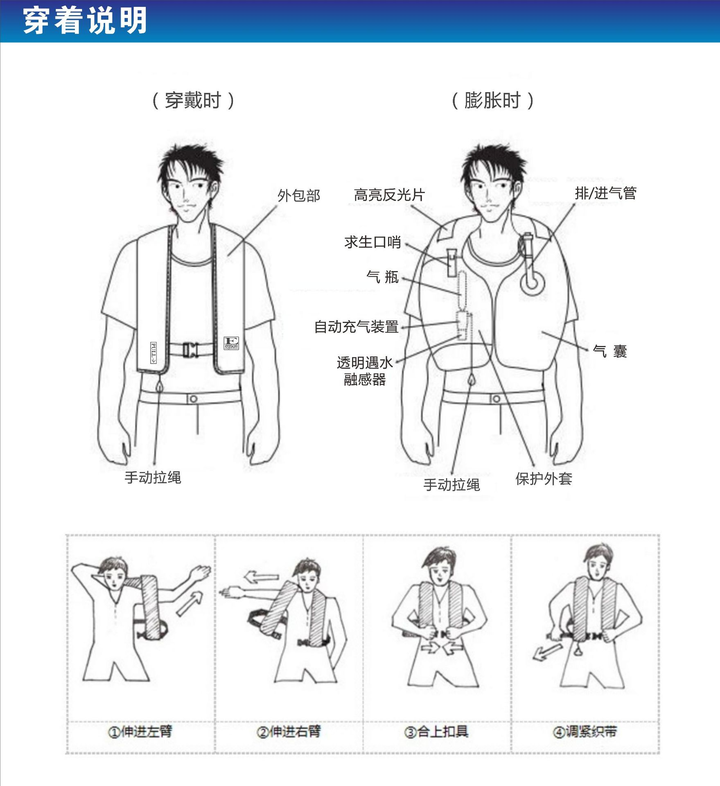 穿着说明

（穿戴时）

外包部

手动拉绳

（膨胀时）

高亮反光片

排/进气管

求生口哨

气 瓶

自动充气装置

透明遇水融感器

气 囊

手动拉绳

保护外套

①伸进左臂

②伸进右臂

③合上扣具

④调紧织带