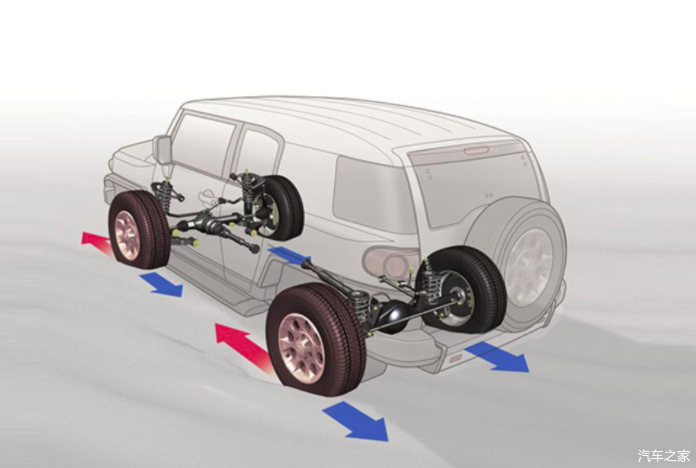 汽车之家