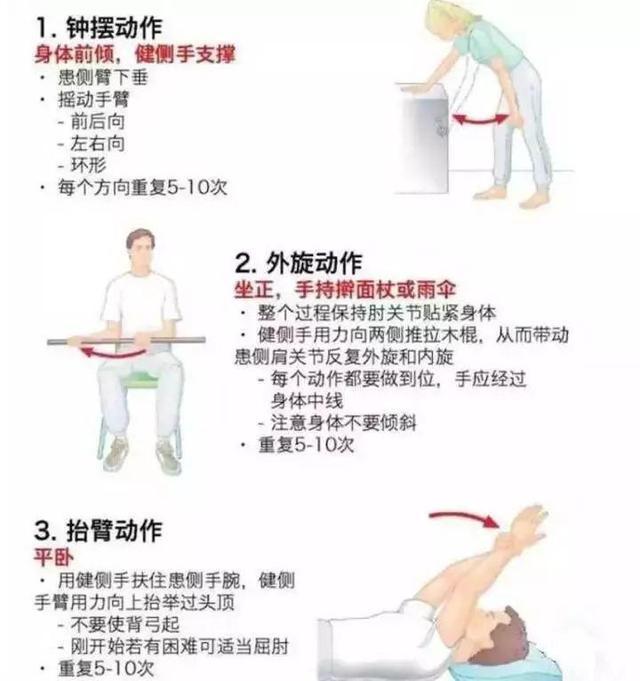 1. 钟摆动作
身体前倾，健侧手支撑
· 患侧臂下垂
· 摇动手臂
- 前后向
- 左右向
- 环形
· 每个方向重复5-10次

2. 外旋动作
坐正，手持擀面杖或雨伞
· 整个过程保持肘关节贴紧身体
· 健侧手用力向两侧推拉木棍，从而带动患侧肩关节反复外旋和内旋
- 每个动作都要做到位，手应经过身体中线
- 注意身体不要倾斜
· 重复5-10次

3. 抬臂动作
平卧
· 用健侧手扶住患侧手腕，健侧手臂用力向上抬举过头顶
- 不要使背弓起
- 刚开始若有困难可适当屈肘
· 重复5-10次