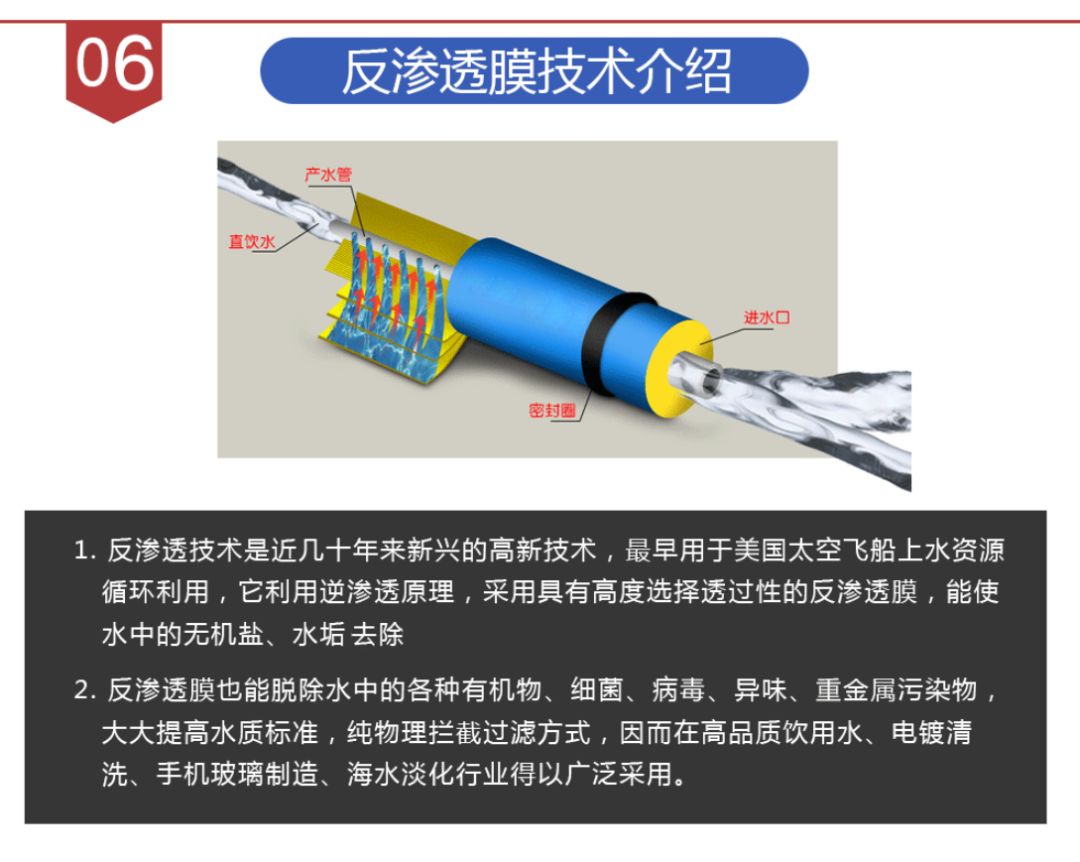 06

反渗透膜技术介绍

产水管

直饮水

进水口

密封圈

1. 反渗透技术是近几十年来新兴的高新技术，最早用于美国太空飞船上水资源循环利用，它利用逆渗透原理，采用具有高度选择透过性的反渗透膜，能使水中的无机盐、水垢 去除

2. 反渗透膜也能脱除水中的各种有机物、细菌、病毒、异味、重金属污染物，大大提高水质标准，纯物理拦截过滤方式，因而在高品质饮用水、电镀清洗、手机玻璃制造、海水淡化行业得以广泛采用。