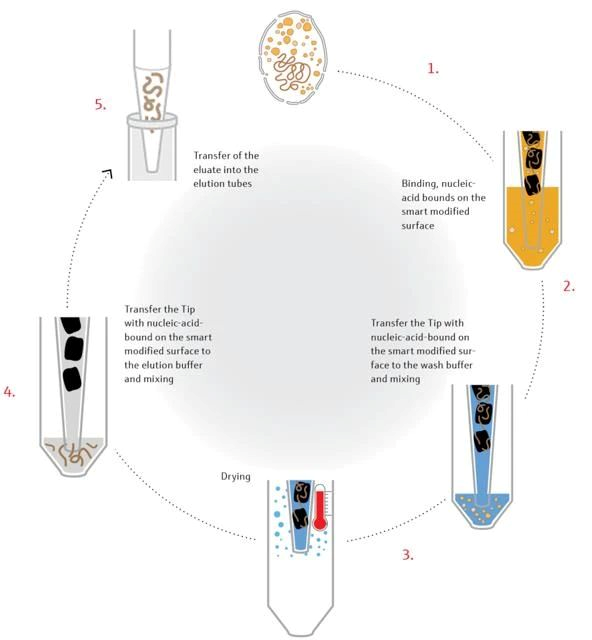 1.

Binding, nucleic-acid bounds on the smart modified surface

2.

Transfer the Tip with nucleic-acid-bound on the smart modified surface to the wash buffer and mixing

3.

Drying

4.

Transfer the Tip with nucleic-acid-bound on the smart modified surface to the elution buffer and mixing

5.

Transfer of the eluate into the elution tubes