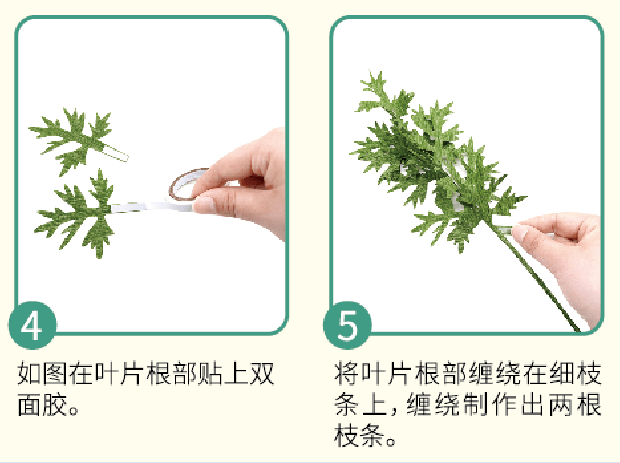 4

如图在叶片根部贴上双面胶。

5

将叶片根部缠绕在细枝条上，缠绕制作出两根枝条。