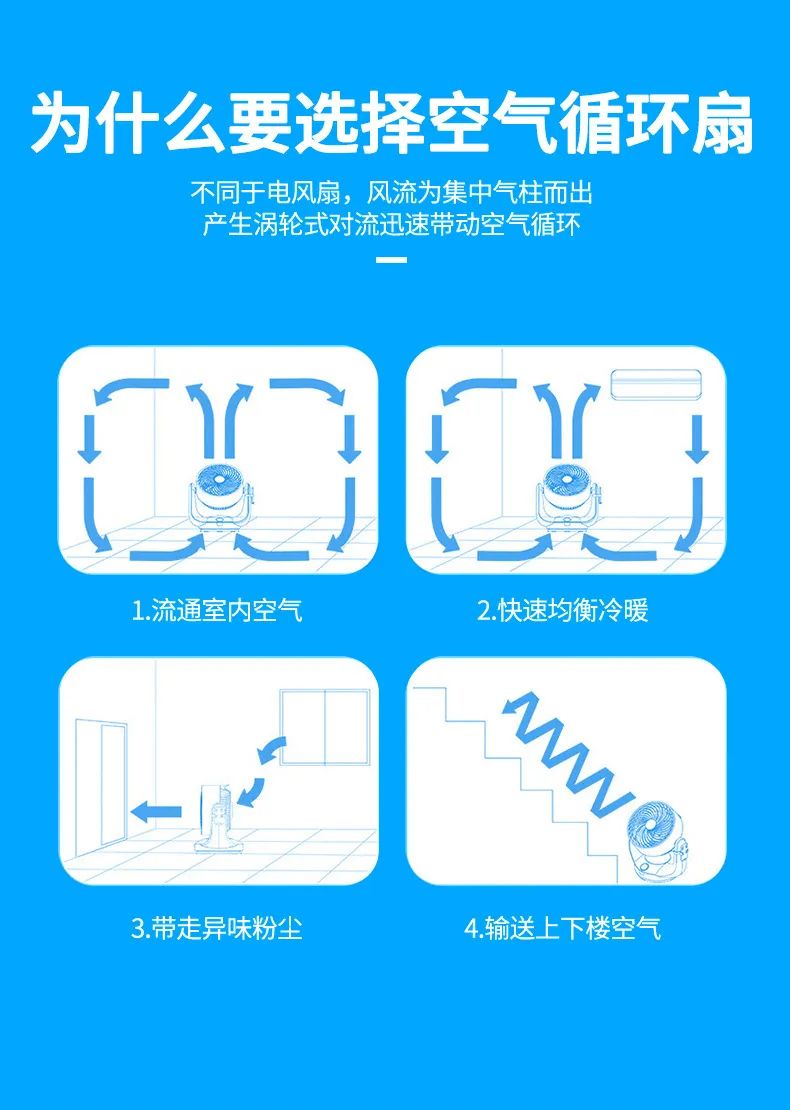 为什么要选择空气循环扇

不同于电风扇，风流为集中气柱而出
产生涡轮式对流迅速带动空气循环

1.流通室内空气

2.快速均衡冷暖

3.带走异味粉尘

4.输送上下楼空气